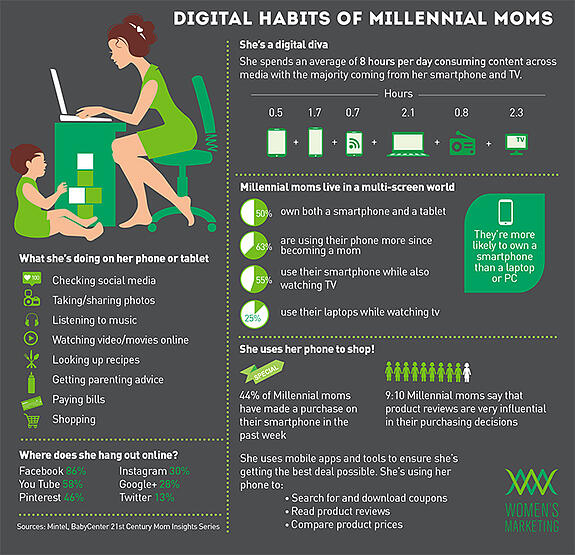 DIGITAL HABITS OF MILLENNIAL MOMS

What she's doing on her phone or tablet

100 Checking social media
Taking/sharing photos
Listening to music
Watching video/movies online
Looking up recipes
Getting parenting advice
Paying bills
Shopping

Where does she hang out online?

Facebook 86%
You Tube 58%
Pinterest 46%
Instagram 30%
Google+ 28%
Twitter 13%

Sources: Mintel, BabyCenter 21st Century Mom Insights Series

She's a digital diva

She spends an average of 8 hours per day consuming content across media with the majority coming from her smartphone and TV.

Hours

0.5 + 1.7 + 0.7 + 2.1 + 0.8 + 2.3

TV

Millennial moms live in a multi-screen world

50% own both a smartphone and a tablet

63% are using their phone more since becoming a mom

55% use their smartphone while also watching TV

25% use their laptops while watching tv

They're more likely to own a smartphone than a laptop or PC

She uses her phone to shop!

SPECIAL

44% of Millennial moms have made a purchase on their smartphone in the past week

9:10 Millennial moms say that product reviews are very influential in their purchasing decisions

She uses mobile apps and tools to ensure she's getting the best deal possible. She's using her phone to:

• Search for and download coupons
• Read product reviews
• Compare product prices

WOMEN'S MARKETING