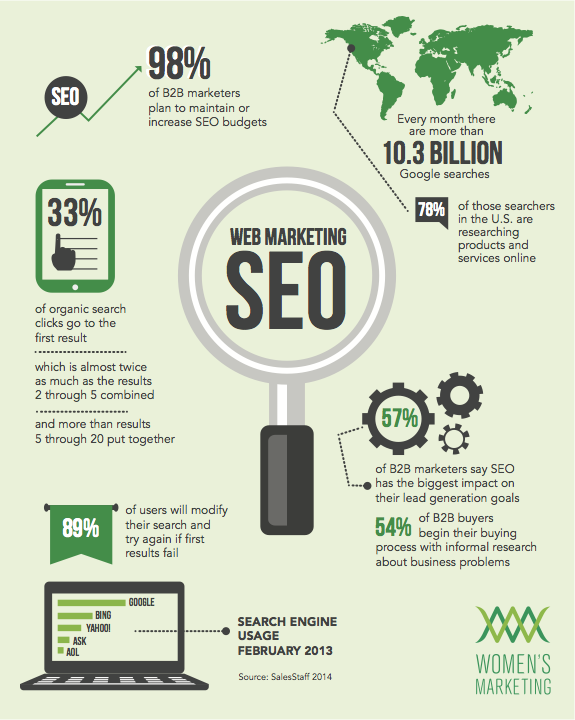 SEO

98%
of B2B marketers plan to maintain or increase SEO budgets

Every month there are more than
10.3 BILLION
Google searches

78%
of those searchers in the U.S. are researching products and services online

33%

of organic search clicks go to the first result

which is almost twice as much as the results 2 through 5 combined

and more than results 5 through 20 put together

WEB MARKETING
SEO

57%
of B2B marketers say SEO has the biggest impact on their lead generation goals

54% of B2B buyers begin their buying process with informal research about business problems

89%
of users will modify their search and try again if first results fail

GOOGLE
BING
YAHOO!
ASK
AOL

SEARCH ENGINE USAGE FEBRUARY 2013

Source: SalesStaff 2014

WOMEN'S MARKETING