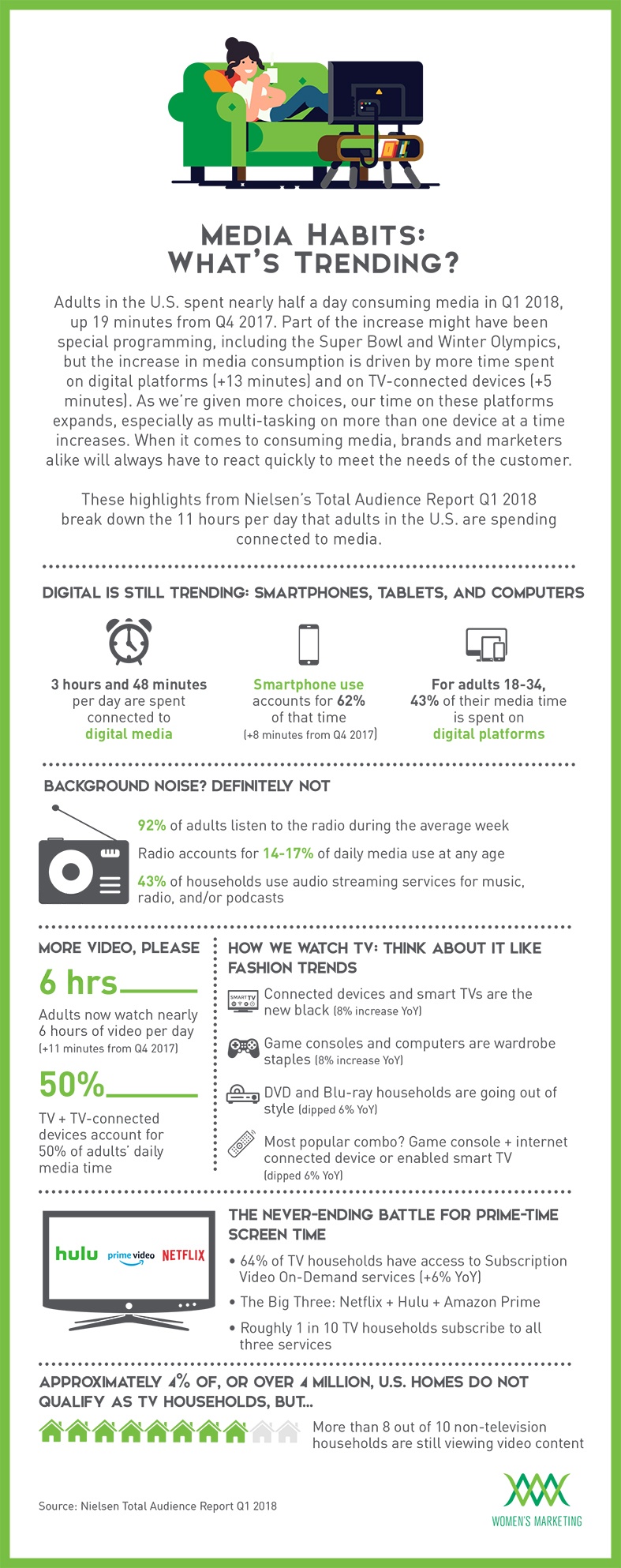 MEDIA HABITS: WHAT'S TRENDING?

Adults in the U.S. spent nearly half a day consuming media in Q1 2018, up 19 minutes from Q4 2017. Part of the increase might have been special programming, including the Super Bowl and Winter Olympics, but the increase in media consumption is driven by more time spent on digital platforms (+13 minutes) and on TV-connected devices (+5 minutes). As we're given more choices, our time on these platforms expands, especially as multi-tasking on more than one device at a time increases. When it comes to consuming media, brands and marketers alike will always have to react quickly to meet the needs of the customer.

These highlights from Nielsen's Total Audience Report Q1 2018 break down the 11 hours per day that adults in the U.S. are spending connected to media.

DIGITAL IS STILL TRENDING: SMARTPHONES, TABLETS, AND COMPUTERS

3 hours and 48 minutes per day are spent connected to digital media

Smartphone use accounts for 62% of that time (+8 minutes from Q4 2017)

For adults 18-34, 43% of their media time is spent on digital platforms

BACKGROUND NOISE? DEFINITELY NOT

92% of adults listen to the radio during the average week

Radio accounts for 14-17% of daily media use at any age

43% of households use audio streaming services for music, radio, and/or podcasts

MORE VIDEO, PLEASE

6 hrs

Adults now watch nearly 6 hours of video per day (+11 minutes from Q4 2017)

50%

TV + TV-connected devices account for 50% of adults' daily media time

HOW WE WATCH TV: THINK ABOUT IT LIKE FASHION TRENDS

SMART TV

Connected devices and smart TVs are the new black (8% increase YoY)

Game consoles and computers are wardrobe staples (8% increase YoY)

DVD and Blu-ray households are going out of style (dipped 6% YoY)

Most popular combo? Game console + internet connected device or enabled smart TV (dipped 6% YoY)

hulu prime video NETFLIX

THE NEVER-ENDING BATTLE FOR PRIME-TIME SCREEN TIME

• 64% of TV households have access to Subscription Video On-Demand services (+6% YoY)

• The Big Three: Netflix + Hulu + Amazon Prime

• Roughly 1 in 10 TV households subscribe to all three services

APPROXIMATELY 4% OF, OR OVER 4 MILLION, U.S. HOMES DO NOT QUALIFY AS TV HOUSEHOLDS, BUT...

More than 8 out of 10 non-television households are still viewing video content

Source: Nielsen Total Audience Report Q1 2018

WOMEN'S MARKETING