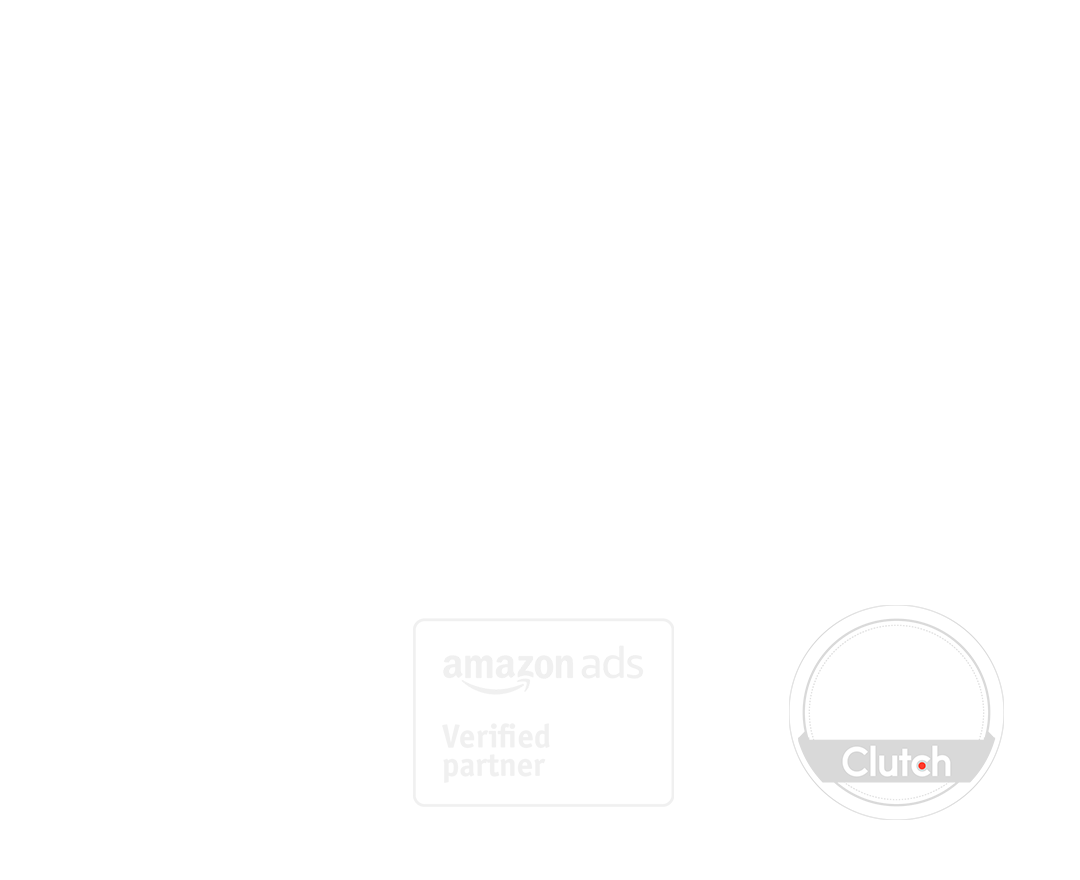 amazon ads

Verified partner

Clutch