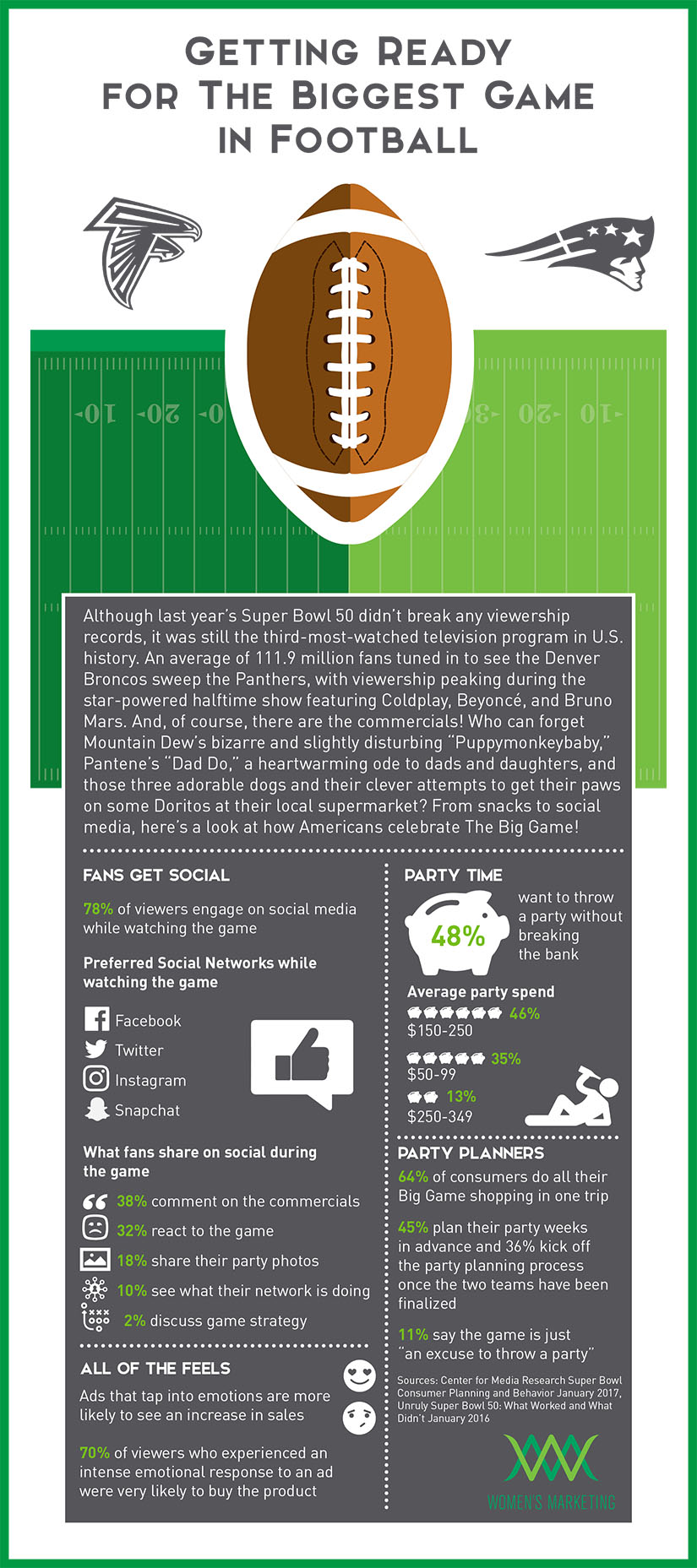 GETTING READY FOR THE BIGGEST GAME IN FOOTBALL

-10 -20 -0 30- 20- 10-

Although last year's Super Bowl 50 didn't break any viewership records, it was still the third-most-watched television program in U.S. history. An average of 111.9 million fans tuned in to see the Denver Broncos sweep the Panthers, with viewership peaking during the star-powered halftime show featuring Coldplay, Beyoncé, and Bruno Mars. And, of course, there are the commercials! Who can forget Mountain Dew's bizarre and slightly disturbing "Puppymonkeybaby," Pantene's "Dad Do," a heartwarming ode to dads and daughters, and those three adorable dogs and their clever attempts to get their paws on some Doritos at their local supermarket? From snacks to social media, here's a look at how Americans celebrate The Big Game!

FANS GET SOCIAL

78% of viewers engage on social media while watching the game

Preferred Social Networks while watching the game

Facebook
Twitter
Instagram
Snapchat

What fans share on social during the game

38% comment on the commercials
32% react to the game
18% share their party photos
10% see what their network is doing
2% discuss game strategy

ALL OF THE FEELS

Ads that tap into emotions are more likely to see an increase in sales

70% of viewers who experienced an intense emotional response to an ad were very likely to buy the product

PARTY TIME

48% want to throw a party without breaking the bank

Average party spend
46% $150-250
35% $50-99
13% $250-349

PARTY PLANNERS

64% of consumers do all their Big Game shopping in one trip

45% plan their party weeks in advance and 36% kick off the party planning process once the two teams have been finalized

11% say the game is just "an excuse to throw a party"

Sources: Center for Media Research Super Bowl Consumer Planning and Behavior January 2017, Unruly Super Bowl 50: What Worked and What Didn't January 2016

WOMEN'S MARKETING