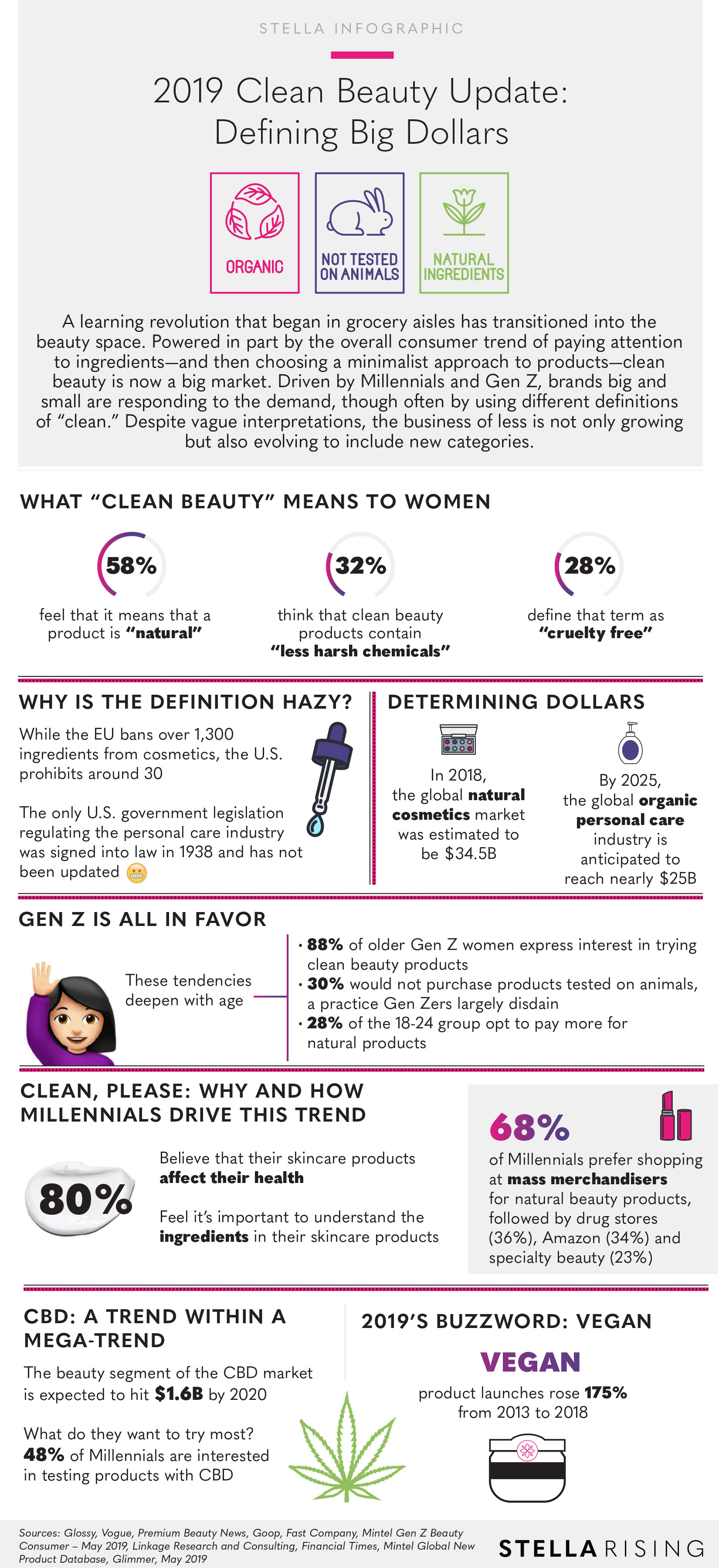 STELLA INFOGRAPHIC

2019 Clean Beauty Update: Defining Big Dollars

ORGANIC

NOT TESTED ON ANIMALS

NATURAL INGREDIENTS

A learning revolution that began in grocery aisles has transitioned into the beauty space. Powered in part by the overall consumer trend of paying attention to ingredients—and then choosing a minimalist approach to products—clean beauty is now a big market. Driven by Millennials and Gen Z, brands big and small are responding to the demand, though often by using different definitions of "clean." Despite vague interpretations, the business of less is not only growing but also evolving to include new categories.

WHAT "CLEAN BEAUTY" MEANS TO WOMEN

58%
feel that it means that a product is "natural"

32%
think that clean beauty products contain "less harsh chemicals"

28%
define that term as "cruelty free"

WHY IS THE DEFINITION HAZY?

While the EU bans over 1,300 ingredients from cosmetics, the U.S. prohibits around 30

The only U.S. government legislation regulating the personal care industry was signed into law in 1938 and has not been updated

DETERMINING DOLLARS

In 2018, the global natural cosmetics market was estimated to be $34.5B

By 2025, the global organic personal care industry is anticipated to reach nearly $25B

GEN Z IS ALL IN FAVOR

These tendencies deepen with age

• 88% of older Gen Z women express interest in trying clean beauty products
• 30% would not purchase products tested on animals, a practice Gen Zers largely disdain
• 28% of the 18-24 group opt to pay more for natural products

CLEAN, PLEASE: WHY AND HOW MILLENNIALS DRIVE THIS TREND

80%

Believe that their skincare products affect their health

Feel it's important to understand the ingredients in their skincare products

68%
of Millennials prefer shopping at mass merchandisers for natural beauty products, followed by drug stores (36%), Amazon (34%) and specialty beauty (23%)

CBD: A TREND WITHIN A MEGA-TREND

The beauty segment of the CBD market is expected to hit $1.6B by 2020

What do they want to try most? 48% of Millennials are interested in testing products with CBD

2019'S BUZZWORD: VEGAN

VEGAN
product launches rose 175% from 2013 to 2018

Sources: Glossy, Vogue, Premium Beauty News, Goop, Fast Company, Mintel Gen Z Beauty Consumer – May 2019, Linkage Research and Consulting, Financial Times, Mintel Global New Product Database, Glimmer, May 2019

STELLA RISING