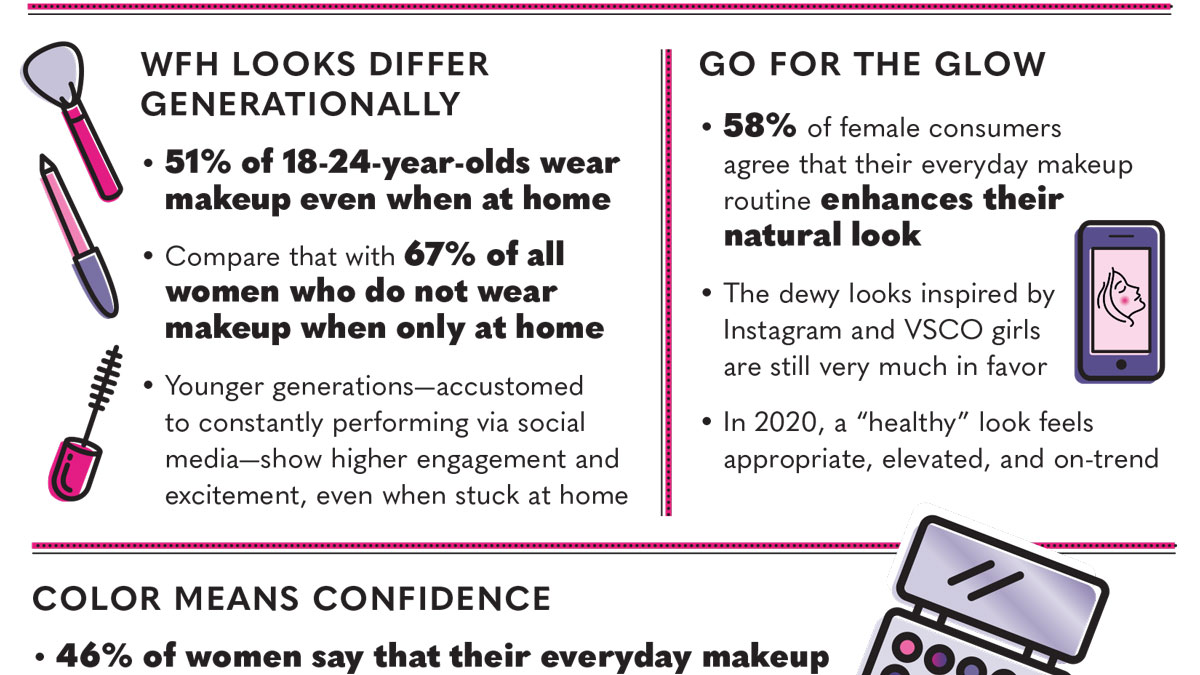 WFH LOOKS DIFFER GENERATIONALLY

• 51% of 18-24-year-olds wear makeup even when at home

• Compare that with 67% of all women who do not wear makeup when only at home

• Younger generations—accustomed to constantly performing via social media—show higher engagement and excitement, even when stuck at home

GO FOR THE GLOW

• 58% of female consumers agree that their everyday makeup routine enhances their natural look

• The dewy looks inspired by Instagram and VSCO girls are still very much in favor

• In 2020, a "healthy" look feels appropriate, elevated, and on-trend

COLOR MEANS CONFIDENCE

• 46% of women say that their everyday makeup