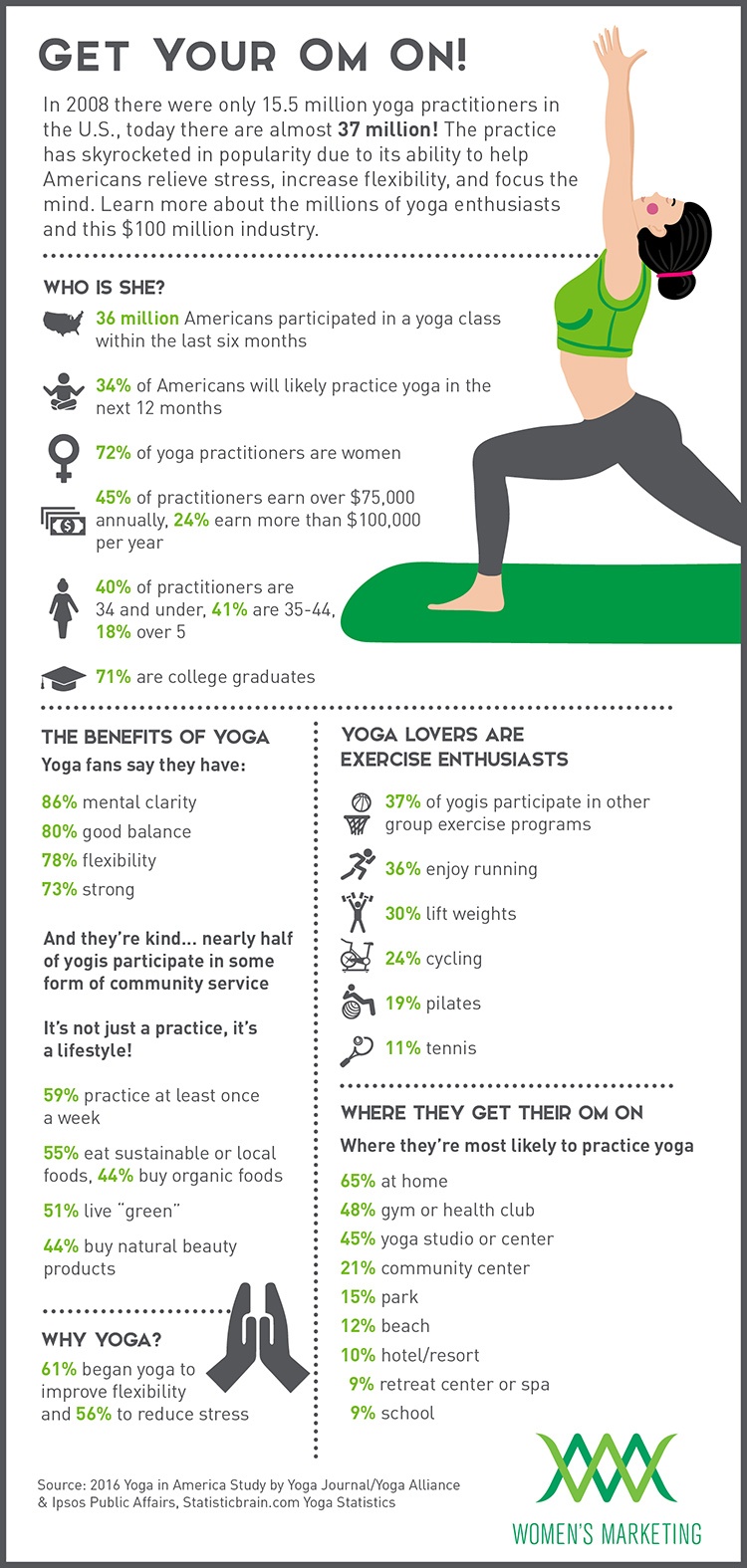 GET YOUR OM ON!

In 2008 there were only 15.5 million yoga practitioners in the U.S., today there are almost 37 million! The practice has skyrocketed in popularity due to its ability to help Americans relieve stress, increase flexibility, and focus the mind. Learn more about the millions of yoga enthusiasts and this $100 million industry.

WHO IS SHE?

36 million Americans participated in a yoga class within the last six months

34% of Americans will likely practice yoga in the next 12 months

72% of yoga practitioners are women

45% of practitioners earn over $75,000 annually, 24% earn more than $100,000 per year

40% of practitioners are 34 and under, 41% are 35-44, 18% over 5

71% are college graduates

THE BENEFITS OF YOGA

Yoga fans say they have:

86% mental clarity

80% good balance

78% flexibility

73% strong

And they're kind... nearly half of yogis participate in some form of community service

It's not just a practice, it's a lifestyle!

59% practice at least once a week

55% eat sustainable or local foods, 44% buy organic foods

51% live "green"

44% buy natural beauty products

WHY YOGA?

61% began yoga to improve flexibility and 56% to reduce stress

YOGA LOVERS ARE EXERCISE ENTHUSIASTS

37% of yogis participate in other group exercise programs

36% enjoy running

30% lift weights

24% cycling

19% pilates

11% tennis

WHERE THEY GET THEIR OM ON

Where they're most likely to practice yoga

65% at home

48% gym or health club

45% yoga studio or center

21% community center

15% park

12% beach

10% hotel/resort

9% retreat center or spa

9% school

Source: 2016 Yoga in America Study by Yoga Journal/Yoga Alliance & Ipsos Public Affairs, Statisticbrain.com Yoga Statistics

WOMEN'S MARKETING