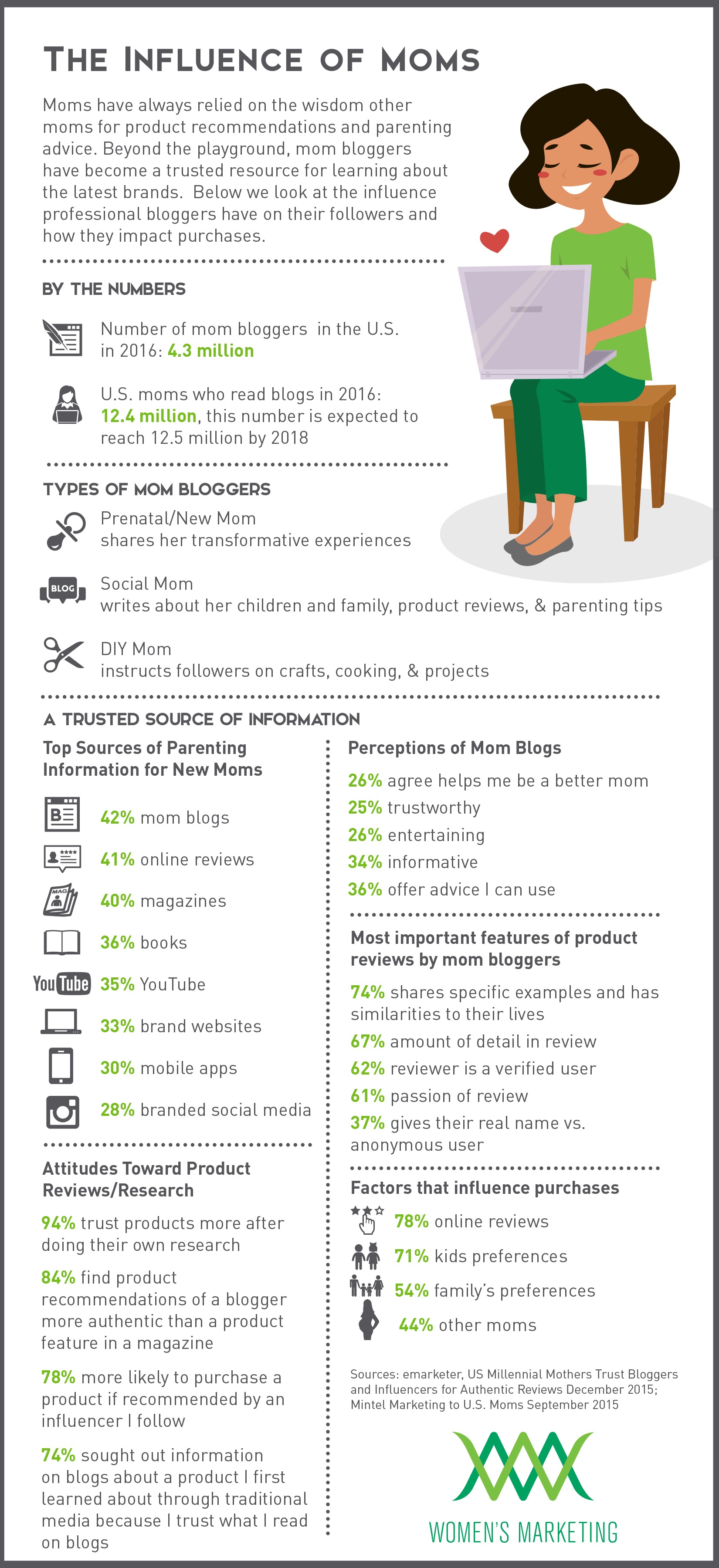 THE INFLUENCE OF MOMS

Moms have always relied on the wisdom other moms for product recommendations and parenting advice. Beyond the playground, mom bloggers have become a trusted resource for learning about the latest brands. Below we look at the influence professional bloggers have on their followers and how they impact purchases.

BY THE NUMBERS

Number of mom bloggers in the U.S. in 2016: 4.3 million

U.S. moms who read blogs in 2016: 12.4 million, this number is expected to reach 12.5 million by 2018

TYPES OF MOM BLOGGERS

Prenatal/New Mom
shares her transformative experiences

BLOG

Social Mom
writes about her children and family, product reviews, & parenting tips

DIY Mom
instructs followers on crafts, cooking, & projects

A TRUSTED SOURCE OF INFORMATION

Top Sources of Parenting Information for New Moms

42% mom blogs

41% online reviews

MAG

40% magazines

36% books

YouTube 35% YouTube

33% brand websites

30% mobile apps

28% branded social media

Attitudes Toward Product Reviews/Research

94% trust products more after doing their own research

84% find product recommendations of a blogger more authentic than a product feature in a magazine

78% more likely to purchase a product if recommended by an influencer I follow

74% sought out information on blogs about a product I first learned about through traditional media because I trust what I read on blogs

Perceptions of Mom Blogs

26% agree helps me be a better mom

25% trustworthy

26% entertaining

34% informative

36% offer advice I can use

Most important features of product reviews by mom bloggers

74% shares specific examples and has similarities to their lives

67% amount of detail in review

62% reviewer is a verified user

61% passion of review

37% gives their real name vs. anonymous user

Factors that influence purchases

78% online reviews

71% kids preferences

54% family's preferences

44% other moms

Sources: emarketer, US Millennial Mothers Trust Bloggers and Influencers for Authentic Reviews December 2015; Mintel Marketing to U.S. Moms September 2015

WOMEN'S MARKETING