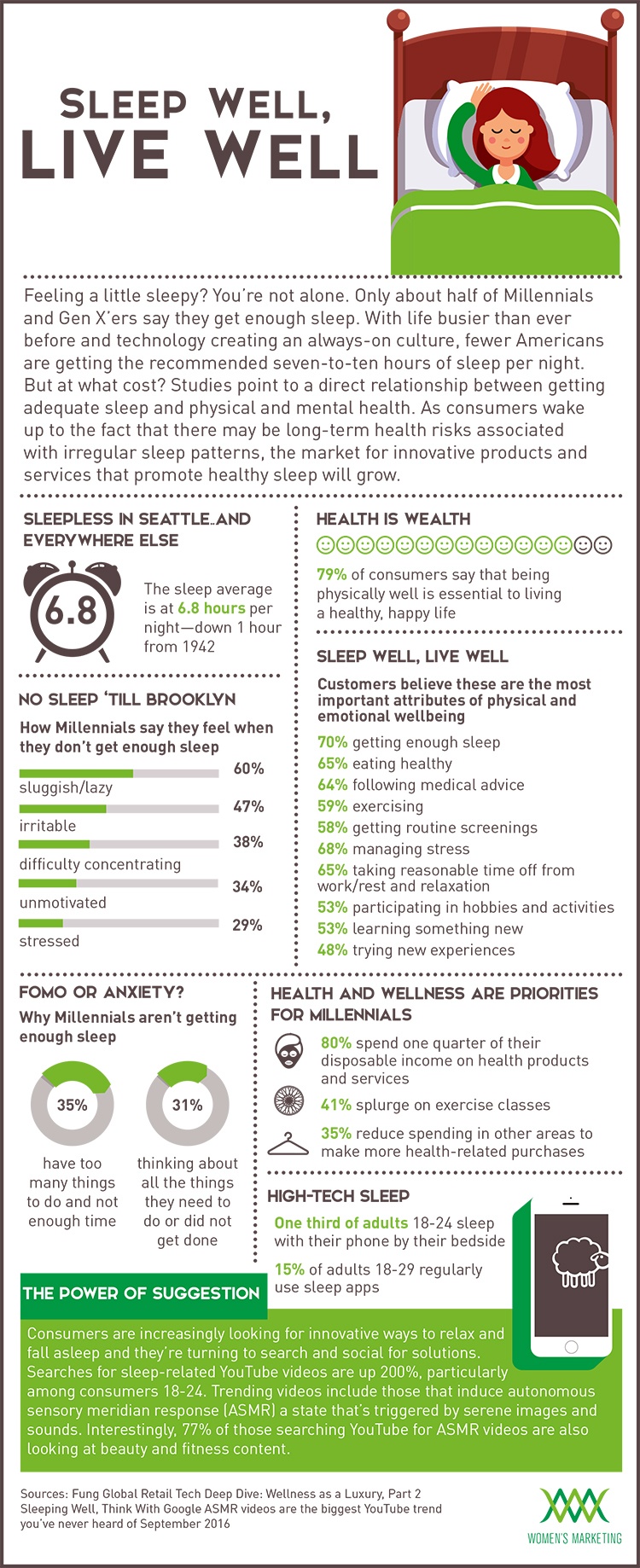 SLEEP WELL, LIVE WELL

Feeling a little sleepy? You're not alone. Only about half of Millennials and Gen X'ers say they get enough sleep. With life busier than ever before and technology creating an always-on culture, fewer Americans are getting the recommended seven-to-ten hours of sleep per night. But at what cost? Studies point to a direct relationship between getting adequate sleep and physical and mental health. As consumers wake up to the fact that there may be long-term health risks associated with irregular sleep patterns, the market for innovative products and services that promote healthy sleep will grow.

SLEEPLESS IN SEATTLE...AND EVERYWHERE ELSE

6.8

The sleep average is at 6.8 hours per night—down 1 hour from 1942

NO SLEEP 'TILL BROOKLYN

How Millennials say they feel when they don't get enough sleep

60%
sluggish/lazy
47%
irritable
38%
difficulty concentrating
34%
unmotivated
29%
stressed

HEALTH IS WEALTH

79% of consumers say that being physically well is essential to living a healthy, happy life

SLEEP WELL, LIVE WELL

Customers believe these are the most important attributes of physical and emotional wellbeing

70% getting enough sleep
65% eating healthy
64% following medical advice
59% exercising
58% getting routine screenings
68% managing stress
65% taking reasonable time off from work/rest and relaxation
53% participating in hobbies and activities
53% learning something new
48% trying new experiences

FOMO OR ANXIETY?

Why Millennials aren't getting enough sleep

35%
have too many things to do and not enough time

31%
thinking about all the things they need to do or did not get done

HEALTH AND WELLNESS ARE PRIORITIES FOR MILLENNIALS

80% spend one quarter of their disposable income on health products and services

41% splurge on exercise classes

35% reduce spending in other areas to make more health-related purchases

HIGH-TECH SLEEP

One third of adults 18-24 sleep with their phone by their bedside

15% of adults 18-29 regularly use sleep apps

THE POWER OF SUGGESTION

Consumers are increasingly looking for innovative ways to relax and fall asleep and they're turning to search and social for solutions. Searches for sleep-related YouTube videos are up 200%, particularly among consumers 18-24. Trending videos include those that induce autonomous sensory meridian response (ASMR) a state that's triggered by serene images and sounds. Interestingly, 77% of those searching YouTube for ASMR videos are also looking at beauty and fitness content.

Sources: Fung Global Retail Tech Deep Dive: Wellness as a Luxury, Part 2
Sleeping Well, Think With Google ASMR videos are the biggest YouTube trend you've never heard of September 2016

WOMEN'S MARKETING