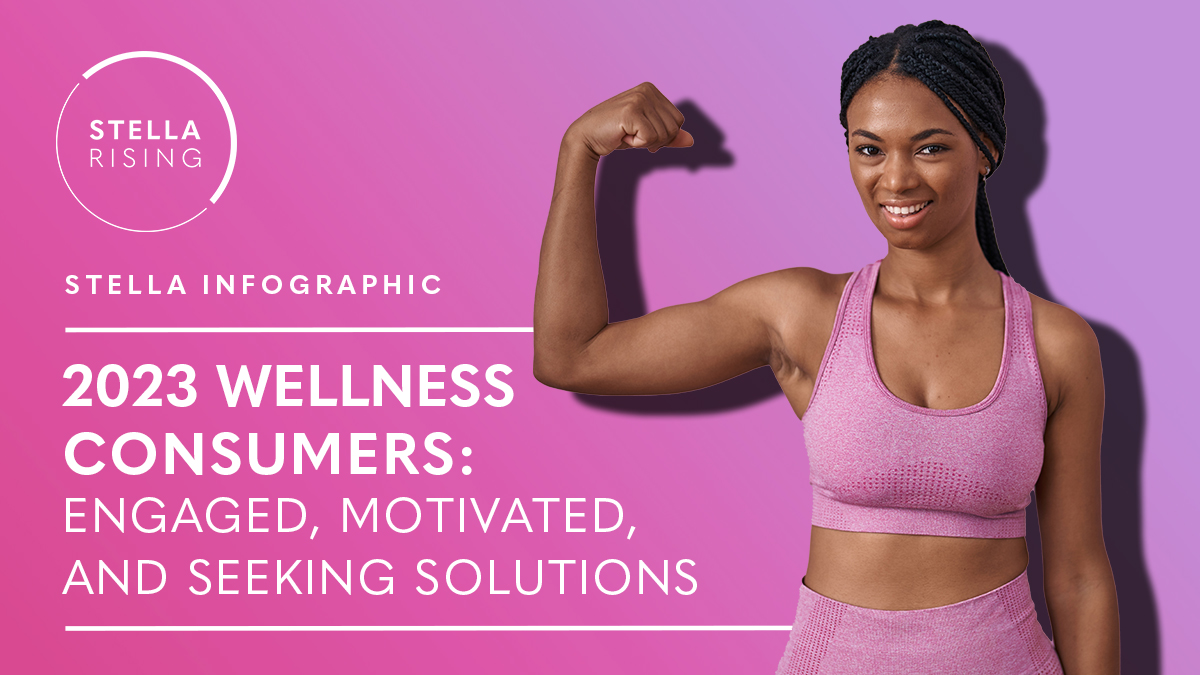 STELLA RISING

STELLA INFOGRAPHIC

2023 WELLNESS CONSUMERS: ENGAGED, MOTIVATED, AND SEEKING SOLUTIONS