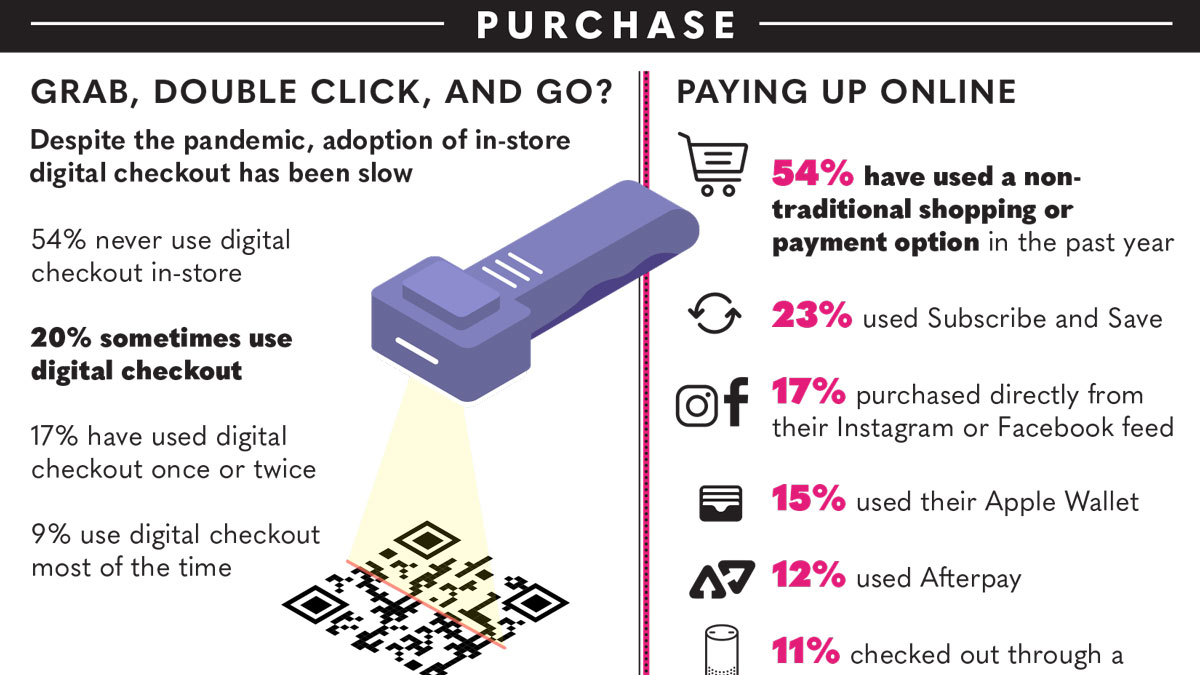 PURCHASE

GRAB, DOUBLE CLICK, AND GO?

Despite the pandemic, adoption of in-store digital checkout has been slow

54% never use digital checkout in-store

20% sometimes use digital checkout

17% have used digital checkout once or twice

9% use digital checkout most of the time

PAYING UP ONLINE

54% have used a non-traditional shopping or payment option in the past year

23% used Subscribe and Save

17% purchased directly from their Instagram or Facebook feed

15% used their Apple Wallet

12% used Afterpay

11% checked out through a