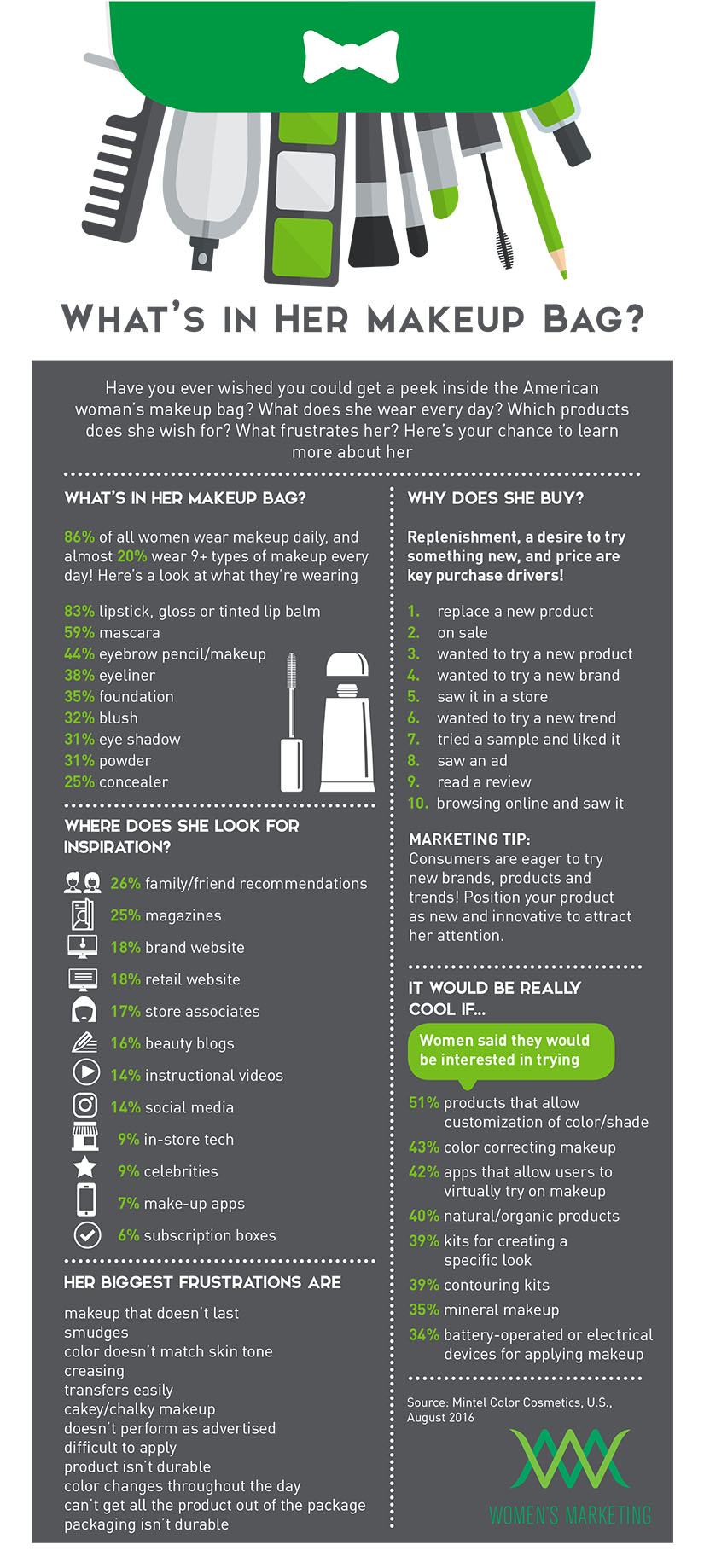 WHAT'S IN HER MAKEUP BAG?

Have you ever wished you could get a peek inside the American woman's makeup bag? What does she wear every day? Which products does she wish for? What frustrates her? Here's your chance to learn more about her

WHAT'S IN HER MAKEUP BAG?

86% of all women wear makeup daily, and almost 20% wear 9+ types of makeup every day! Here's a look at what they're wearing

83% lipstick, gloss or tinted lip balm
59% mascara
44% eyebrow pencil/makeup
38% eyeliner
35% foundation
32% blush
31% eye shadow
31% powder
25% concealer

WHERE DOES SHE LOOK FOR INSPIRATION?

26% family/friend recommendations
25% magazines
18% brand website
18% retail website
17% store associates
16% beauty blogs
14% instructional videos
14% social media
9% in-store tech
9% celebrities
7% make-up apps
6% subscription boxes

HER BIGGEST FRUSTRATIONS ARE

makeup that doesn't last
smudges
color doesn't match skin tone
creasing
transfers easily
cakey/chalky makeup
doesn't perform as advertised
difficult to apply
product isn't durable
color changes throughout the day
can't get all the product out of the package
packaging isn't durable

WHY DOES SHE BUY?

Replenishment, a desire to try something new, and price are key purchase drivers!

1. replace a new product
2. on sale
3. wanted to try a new product
4. wanted to try a new brand
5. saw it in a store
6. wanted to try a new trend
7. tried a sample and liked it
8. saw an ad
9. read a review
10. browsing online and saw it

MARKETING TIP:
Consumers are eager to try new brands, products and trends! Position your product as new and innovative to attract her attention.

IT WOULD BE REALLY COOL IF...

Women said they would be interested in trying

51% products that allow customization of color/shade
43% color correcting makeup
42% apps that allow users to virtually try on makeup
40% natural/organic products
39% kits for creating a specific look
39% contouring kits
35% mineral makeup
34% battery-operated or electrical devices for applying makeup

Source: Mintel Color Cosmetics, U.S., August 2016

WOMEN'S MARKETING